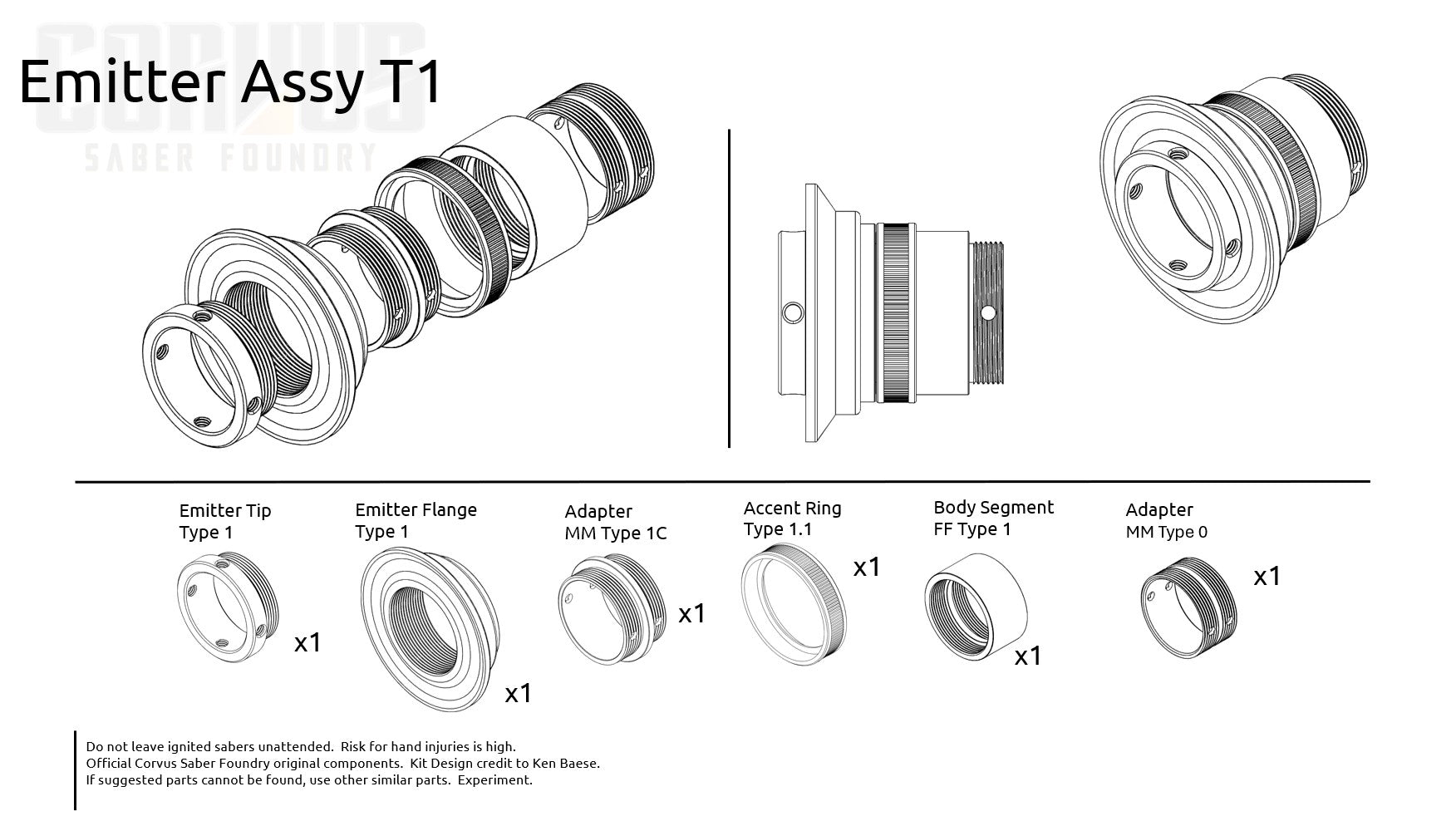 CORVUS
SABER FOUNDRY

Emitter Assy T1

Emitter Tip
Type 1
x1

Emitter Flange
Type 1
x1

Adapter
MM Type 1C
x1

Accent Ring
Type 1.1
x1

Body Segment
FF Type 1
x1

Adapter
MM Type 0
x1

Do not leave ignited sabers unattended. Risk for hand injuries is high.
Official Corvus Saber Foundry original components. Kit Design credit to Ken Baese.
If suggested parts cannot be found, use other similar parts. Experiment.